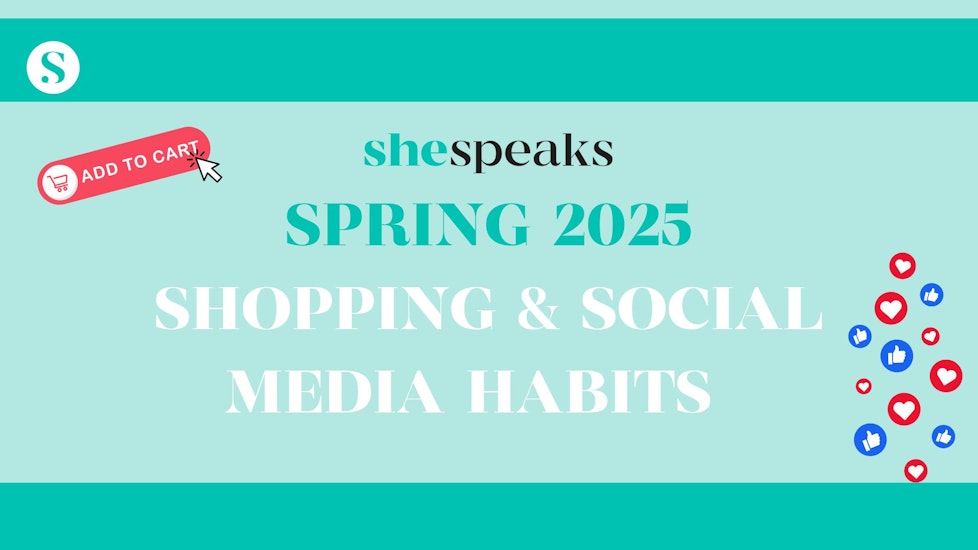 S

ADD TO CART

shespeaks

SPRING 2025

SHOPPING & SOCIAL MEDIA HABITS